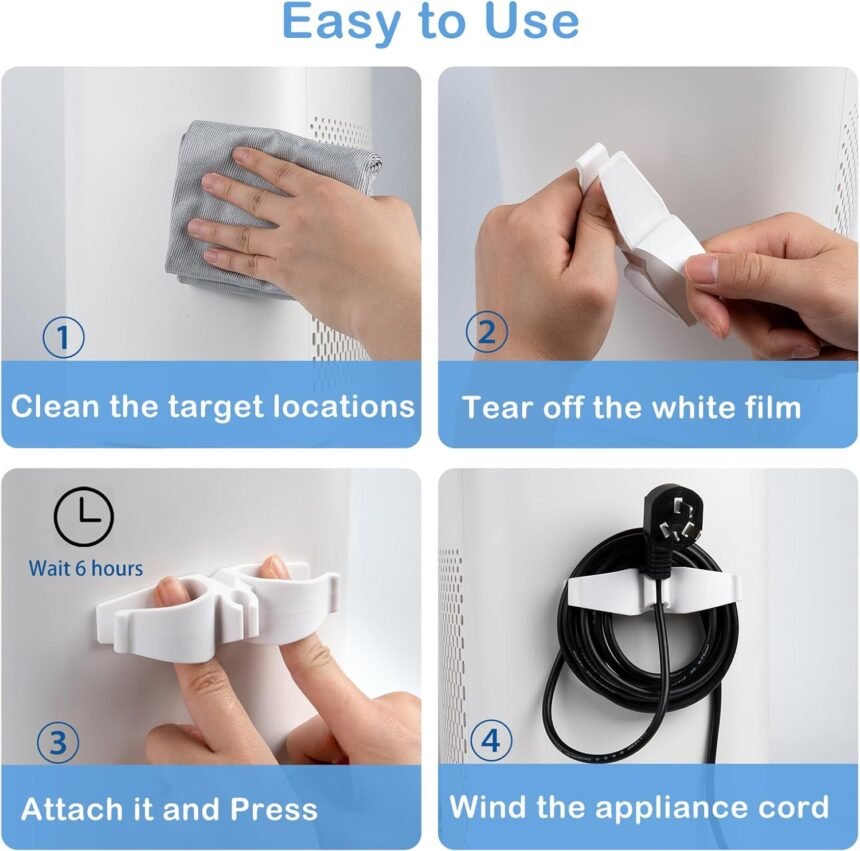 Easy to Use

①
Clean the target locations

②
Tear off the white film

Wait 6 hours
③
Attach it and Press

④
Wind the appliance cord